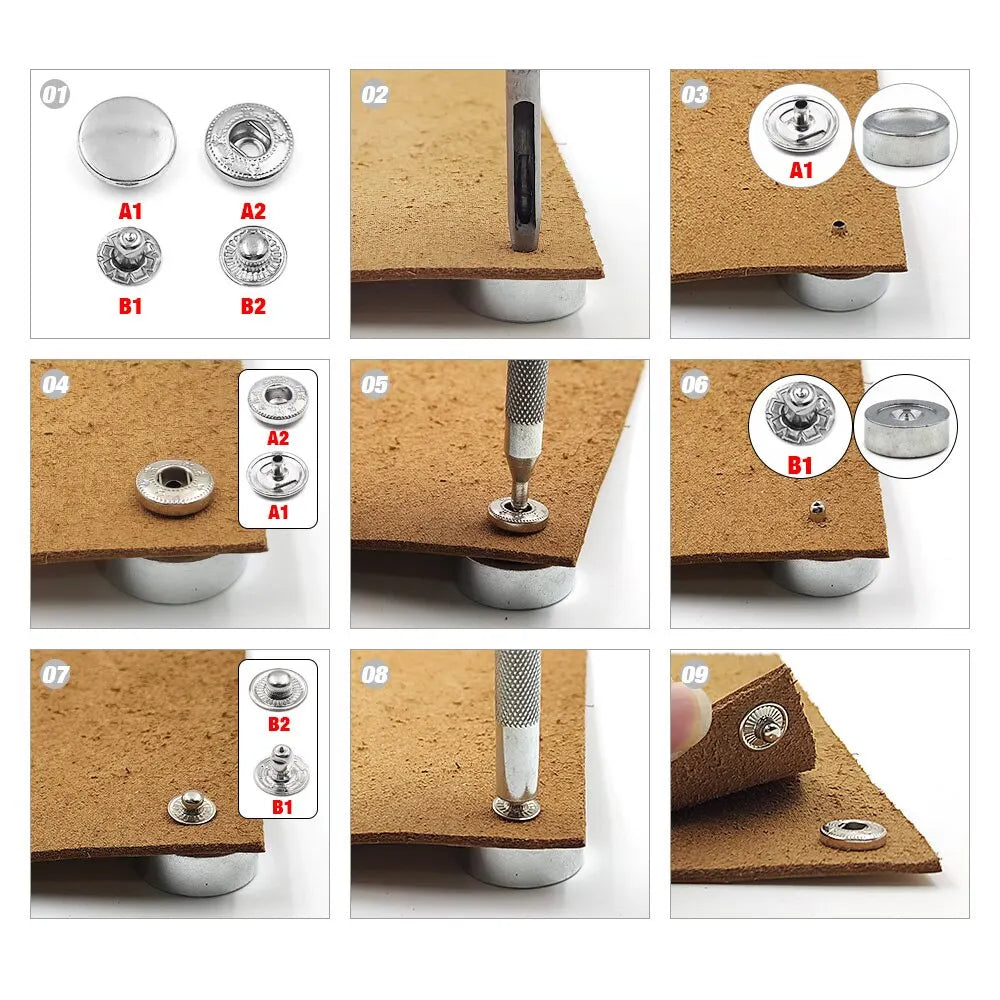 01
A1
A2
B1
B2

02

03
A1

04
A2
A1

05

06
B1

07
B2
B1

08

09